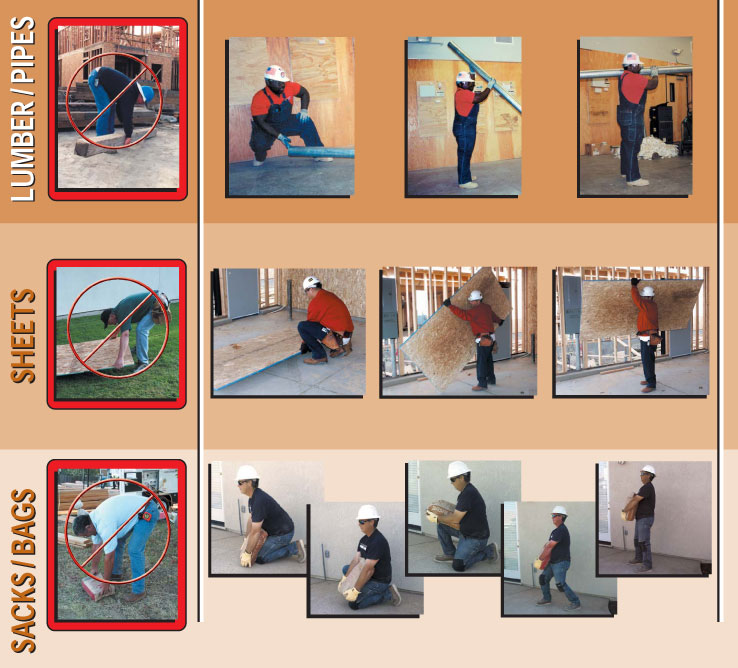 LUMBER / PIPES

SHEETS

SACKS / BAGS